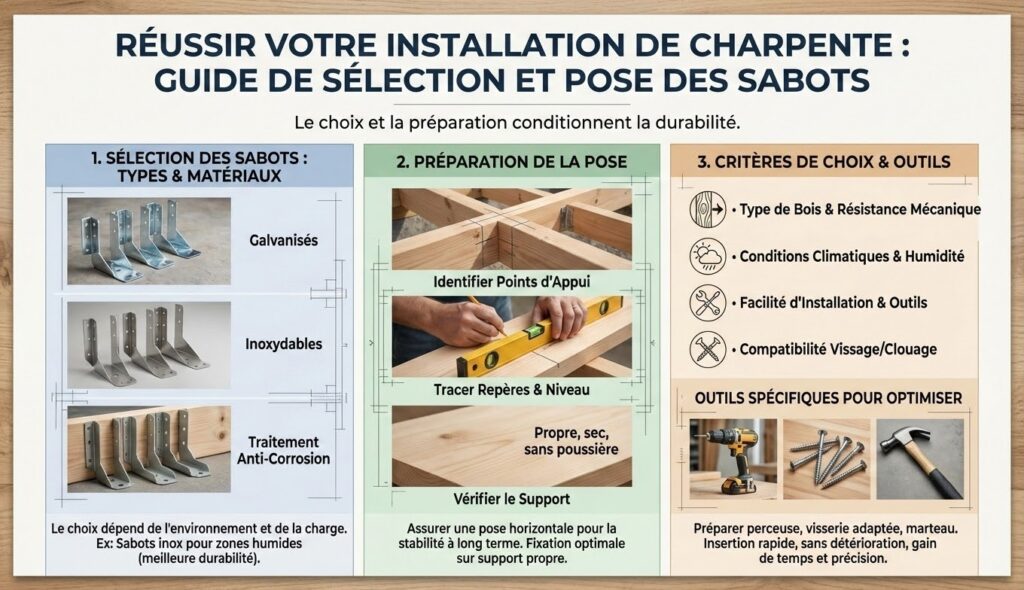 RÉUSSIR VOTRE INSTALLATION DE CHARPENTE : GUIDE DE SÉLECTION ET POSE DES SABOTS

Le choix et la préparation conditionnent la durabilité.

1. SÉLECTION DES SABOTS : TYPES & MATÉRIAUX

Galvanisés

Inoxydables

Traitement Anti-Corrosion

Le choix dépend de l'environnement et de la charge. Ex: Sabots inox pour zones humides (meilleure durabilité).

2. PRÉPARATION DE LA POSE

Identifier Points d'Appui

Tracer Repères & Niveau

Propre, sec, sans poussière

Vérifier le Support

Assurer une pose horizontale pour la stabilité à long terme. Fixation optimale sur support propre.

3. CRITÈRES DE CHOIX & OUTILS

• Type de Bois & Résistance Mécanique

• Conditions Climatiques & Humidité

• Facilité d'Installation & Outils

• Compatibilité Vissage/Clouage

OUTILS SPÉCIFIQUES POUR OPTIMISER

Préparer perceuse, visserie adaptée, marteau. Insertion rapide, sans détérioration, gain de temps et précision.