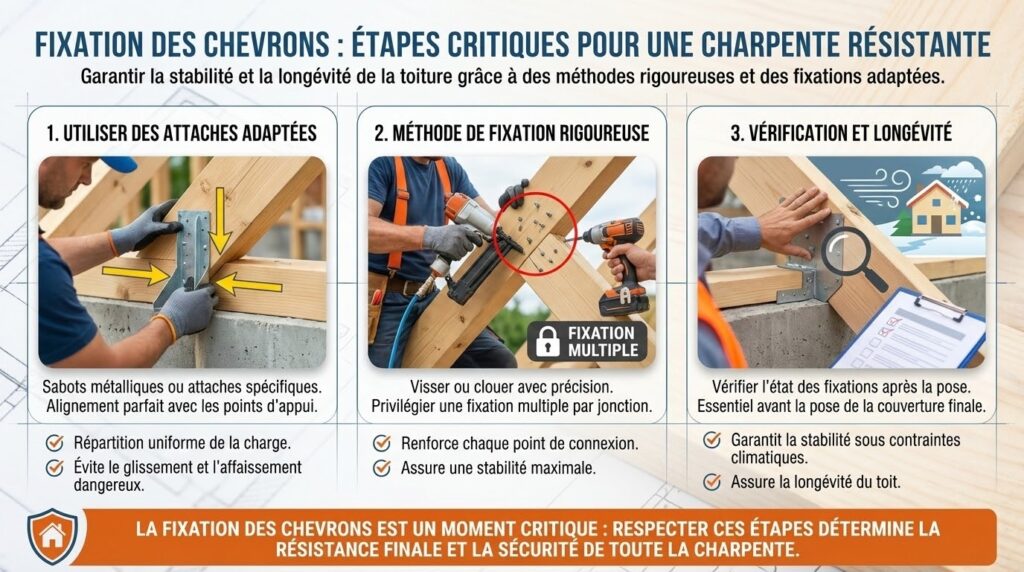 FIXATION DES CHEVRONS : ÉTAPES CRITIQUES POUR UNE CHARPENTE RÉSISTANTE

Garantir la stabilité et la longévité de la toiture grâce à des méthodes rigoureuses et des fixations adaptées.

1. UTILISER DES ATTACHES ADAPTÉES

Sabots métalliques ou attaches spécifiques. Alignement parfait avec les points d'appui.

Répartition uniforme de la charge.

Évite le glissement et l'affaissement dangereux.

2. MÉTHODE DE FIXATION RIGOUREUSE

FIXATION MULTIPLE

Visser ou clouer avec précision. Privilégier une fixation multiple par jonction.

Renforce chaque point de connexion.

Assure une stabilité maximale.

3. VÉRIFICATION ET LONGÉVITÉ

Vérifier l'état des fixations après la pose. Essentiel avant la pose de la couverture finale.

Garantit la stabilité sous contraintes climatiques.

Assure la longévité du toit.

LA FIXATION DES CHEVRONS EST UN MOMENT CRITIQUE : RESPECTER CES ÉTAPES DÉTERMINE LA RÉSISTANCE FINALE ET LA SÉCURITÉ DE TOUTE LA CHARPENTE.