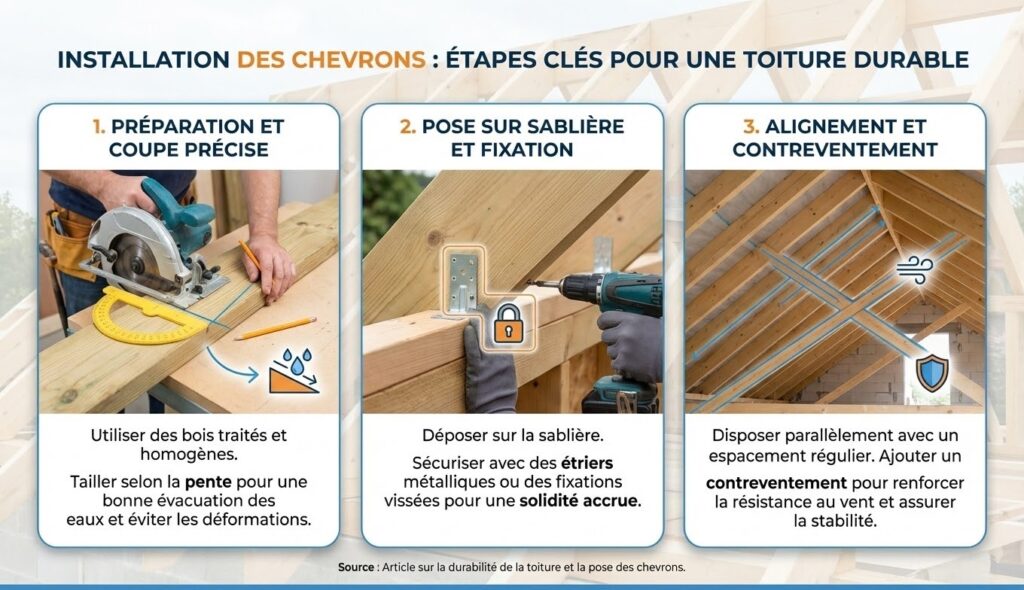 INSTALLATION DES CHEVRONS : ÉTAPES CLÉS POUR UNE TOITURE DURABLE

1. PRÉPARATION ET COUPE PRÉCISE

Utiliser des bois traités et homogènes.

Tailler selon la pente pour une bonne évacuation des eaux et éviter les déformations.

2. POSE SUR SABLIÈRE ET FIXATION

Déposer sur la sablière.

Sécuriser avec des étriers métalliques ou des fixations vissées pour une solidité accrue.

3. ALIGNEMENT ET CONTREVENTEMENT

Disposer parallèlement avec un espacement régulier. Ajouter un contreventement pour renforcer la résistance au vent et assurer la stabilité.

Source : Article sur la durabilité de la toiture et la pose des chevrons.